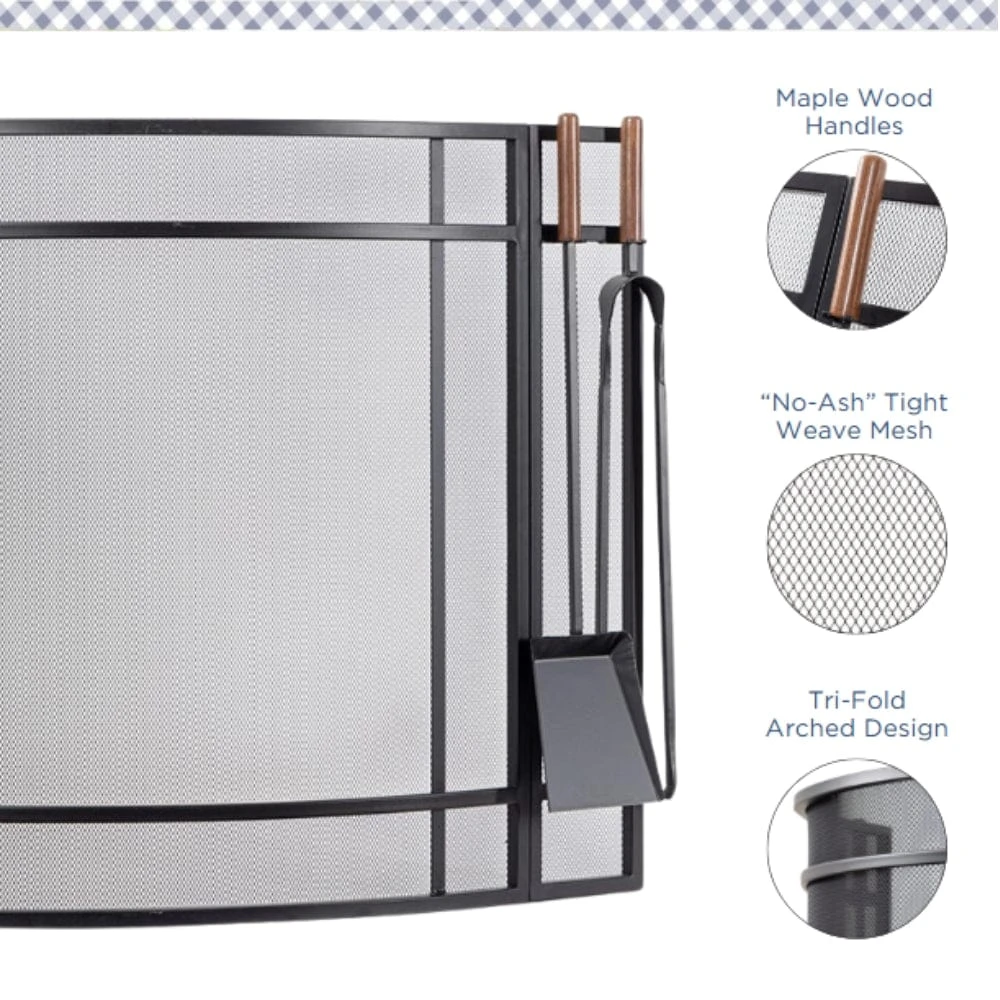 Maple Wood Handles

“No-Ash” Tight Weave Mesh

Tri-Fold Arched Design